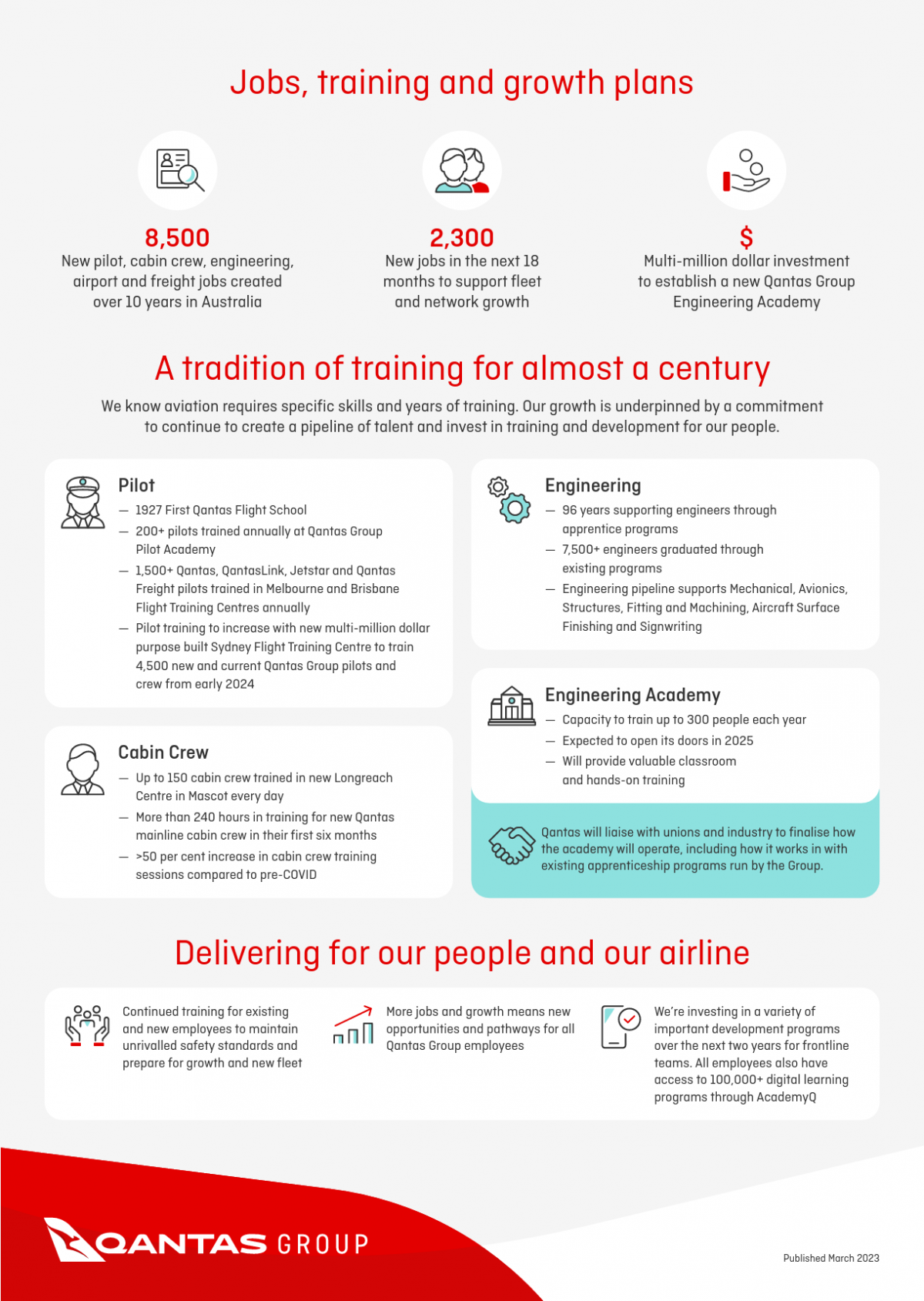 Jobs, training and growth plans

8,500
New pilot, cabin crew, engineering, airport and freight jobs created over 10 years in Australia

2,300
New jobs in the next 18 months to support fleet and network growth

$
Multi-million dollar investment to establish a new Qantas Group Engineering Academy

A tradition of training for almost a century

We know aviation requires specific skills and years of training. Our growth is underpinned by a commitment to continue to create a pipeline of talent and invest in training and development for our people.

Pilot
— 1927 First Qantas Flight School
— 200+ pilots trained annually at Qantas Group Pilot Academy
— 1,500+ Qantas, QantasLink, Jetstar and Qantas Freight pilots trained in Melbourne and Brisbane Flight Training Centres annually
— Pilot training to increase with new multi-million dollar purpose built Sydney Flight Training Centre to train 4,500 new and current Qantas Group pilots and crew from early 2024

Cabin Crew
— Up to 150 cabin crew trained in new Longreach Centre in Mascot every day
— More than 240 hours in training for new Qantas mainline cabin crew in their first six months
— >50 per cent increase in cabin crew training sessions compared to pre-COVID

Engineering
— 96 years supporting engineers through apprentice programs
— 7,500+ engineers graduated through existing programs
— Engineering pipeline supports Mechanical, Avionics, Structures, Fitting and Machining, Aircraft Surface Finishing and Signwriting

Engineering Academy
— Capacity to train up to 300 people each year
— Expected to open its doors in 2025
— Will provide valuable classroom and hands-on training

Qantas will liaise with unions and industry to finalise how the academy will operate, including how it works in with existing apprenticeship programs run by the Group.

Delivering for our people and our airline

Continued training for existing and new employees to maintain unrivalled safety standards and prepare for growth and new fleet

More jobs and growth means new opportunities and pathways for all Qantas Group employees

We're investing in a variety of important development programs over the next two years for frontline teams. All employees also have access to 100,000+ digital learning programs through AcademyQ

QANTAS GROUP

Published March 2023